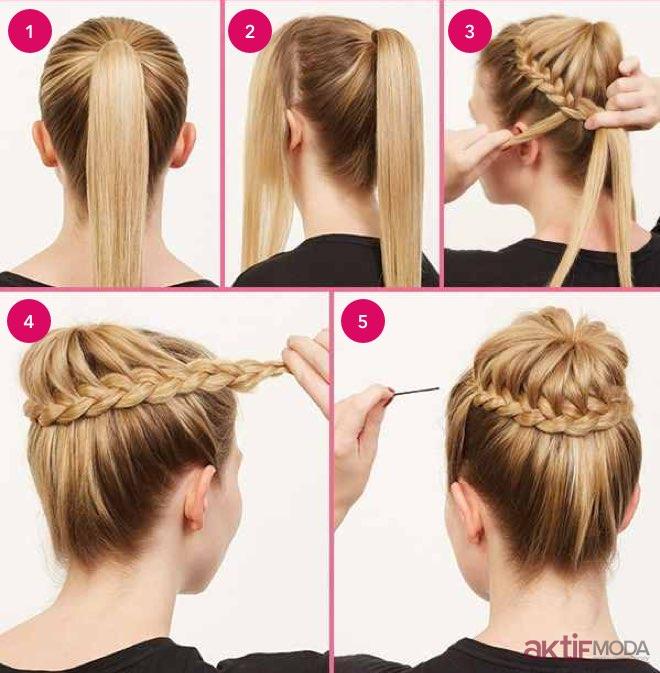 1

2

3

4

5

aktifMODA